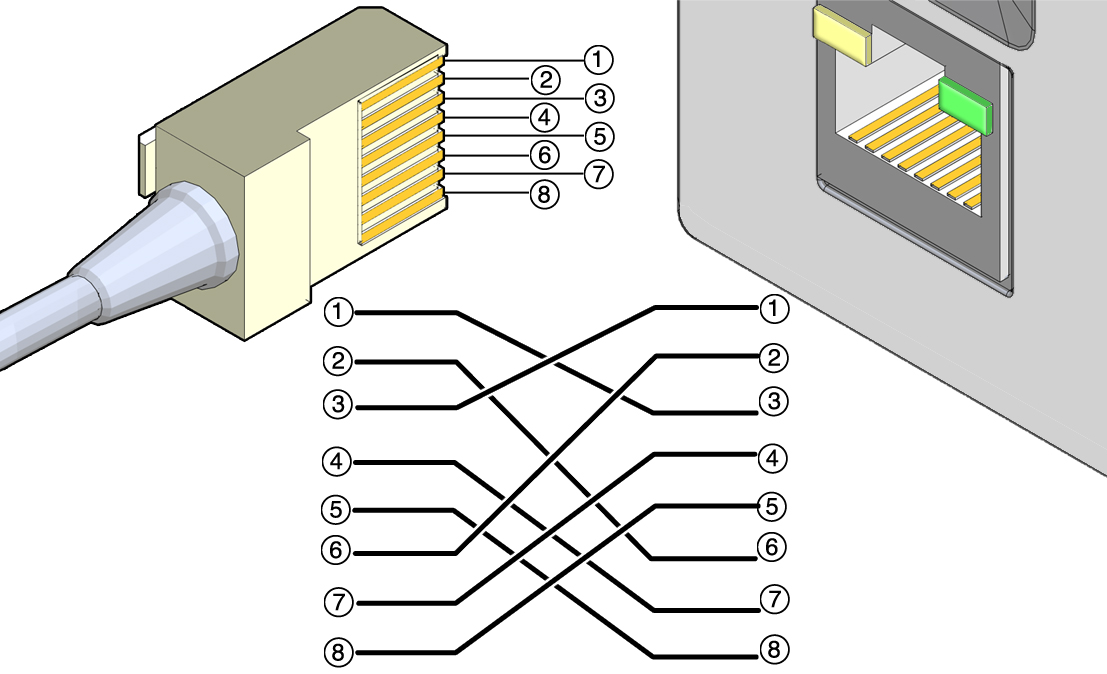 1
2
3
4
5
6
7
8

1
2
3
4
5
6
7
8

1
2
3
4
5
6
7
8