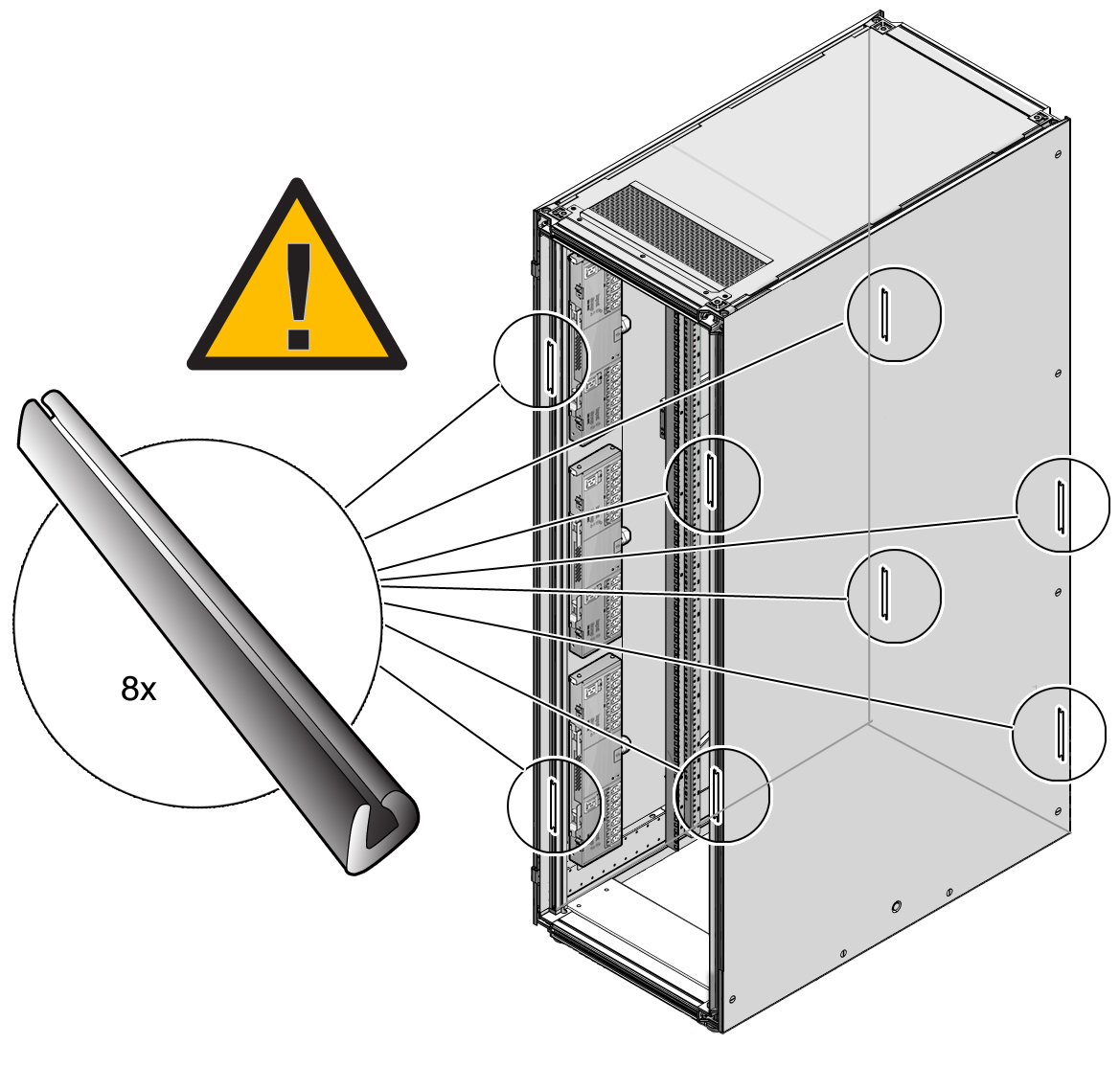 8x