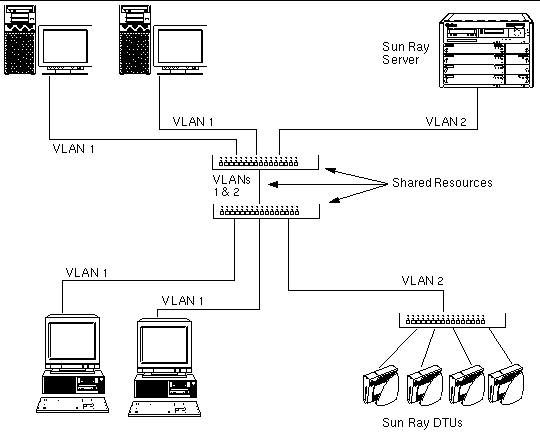 Sun Ray Server

VLAN 1

VLAN 2

VLAN 1

VLANs 1 & 2

Shared Resources

VLAN 1

VLAN 1

VLAN 2

Sun Ray DTUs