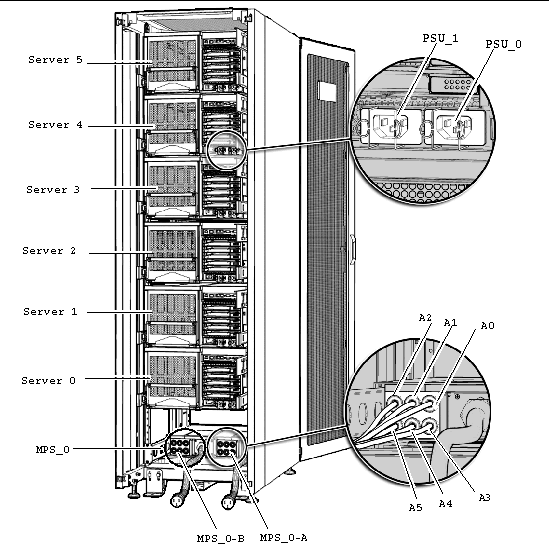 Server 5
Server 4
Server 3
Server 2
Server 1
Server 0
MPS_0
MPS_0-B
MPS_0-A
PSU_1
PSU_0
A2
A1
A0
A5
A4
A3