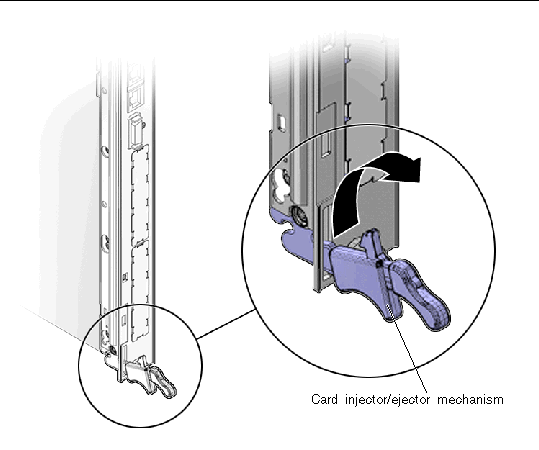 Card injector/ejector mechanism