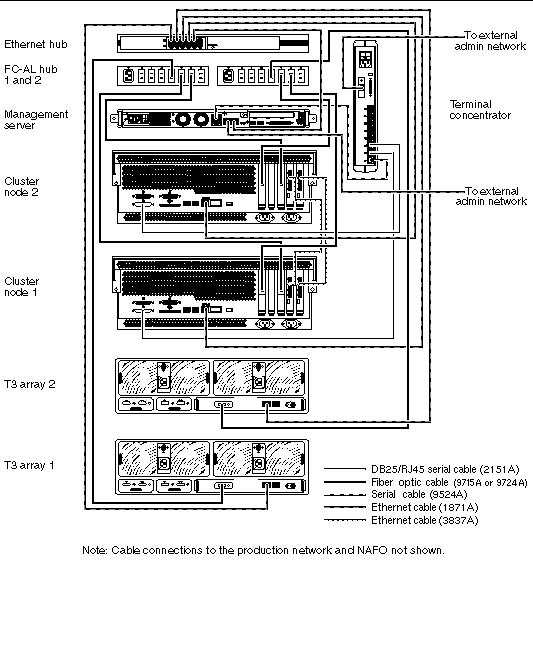 Ethernet hub

FC-AL hub 1 and 2

Management server

Cluster node 2

Cluster node 1

T3 array 2

T3 array 1

To external admin network

Terminal concentrator

To external admin network

DB25/RJ45 serial cable (2151A)
Fiber optic cable (9715A or 9724A)
Serial cable (9524A)
Ethernet cable (1871A)
Ethernet cable (3837A)

Note: Cable connections to the production network and NAFO not shown.