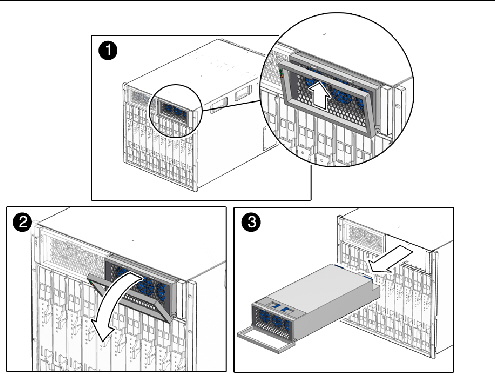 1

2

3