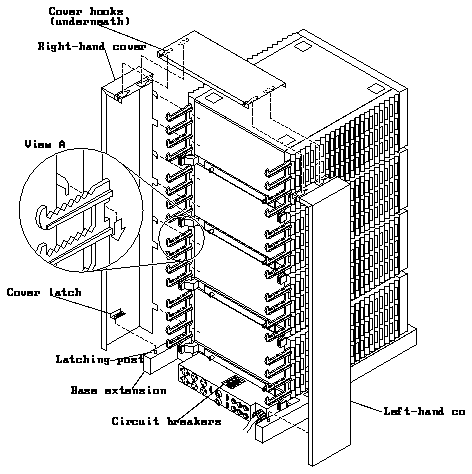 Cover hooks
(underneath)
Right-hand cover
View A
Cover latch
Latching-post
Base extension
Circuit breakers
Left-hand co