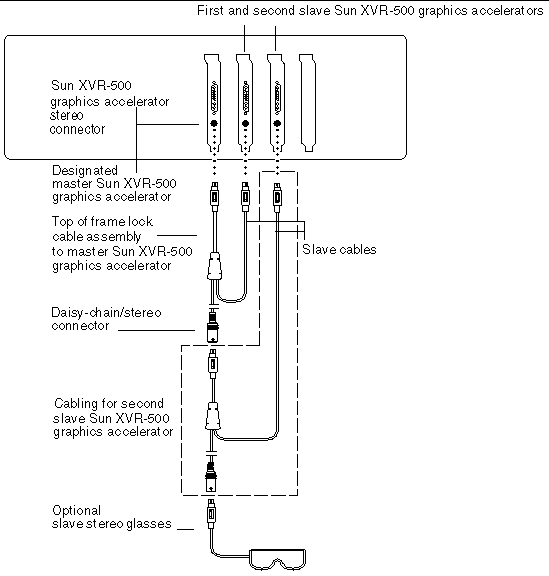 First and second slave Sun XVR-500 graphics accelerators

Sun XVR-500 graphics accelerator stereo connector

Designated master Sun XVR-500 graphics accelerator

Top of frame lock cable assembly to master Sun XVR-500 graphics accelerator

Slave cables

Daisy-chain/stereo connector

Cabling for second slave Sun XVR-500 graphics accelerator

Optional slave stereo glasses