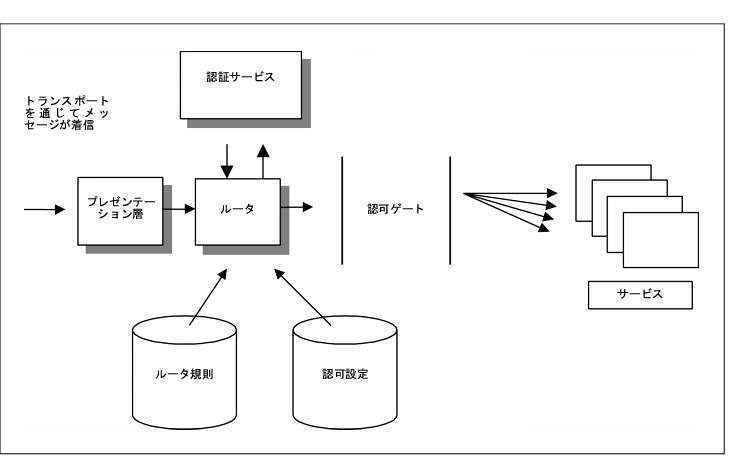 認証サービス

トランスポートを通じてメッセージが着信

プレゼンテーション層

ルータ

認可ゲート

サービス

ルータ規則

認可設定