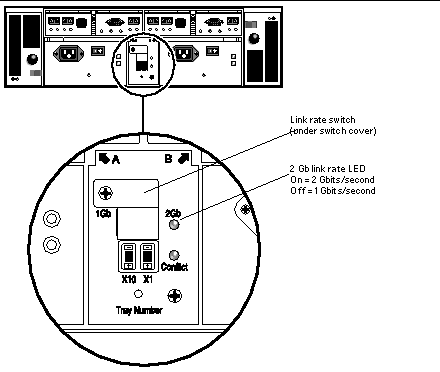 Link rate switch
(under switch cover)

2 Gb link rate LED
On = 2 Gbits/second
Off = 1 Gbits/second

A

B

1Gb

2Gb

Conflict

X10

X1

Tray Number