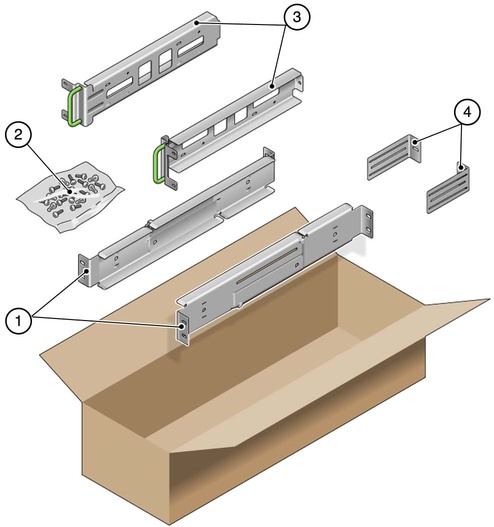 3
2
4
1