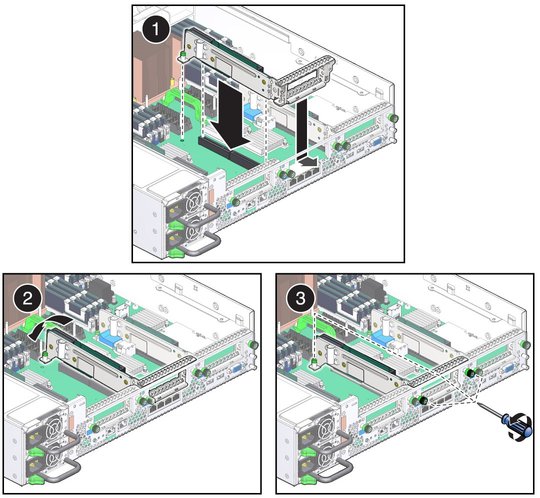 1

2

3