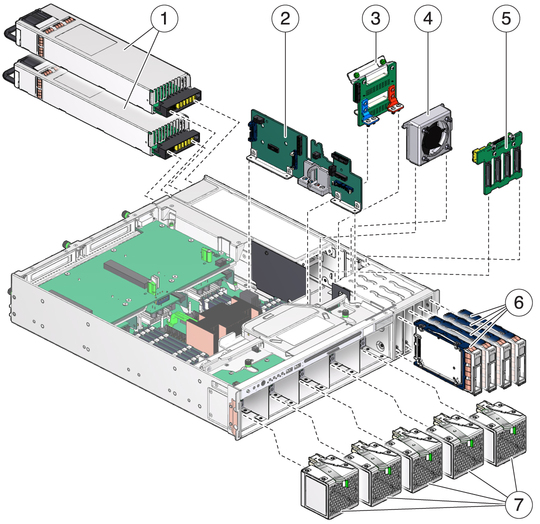 1
2
3
4
5
6
7