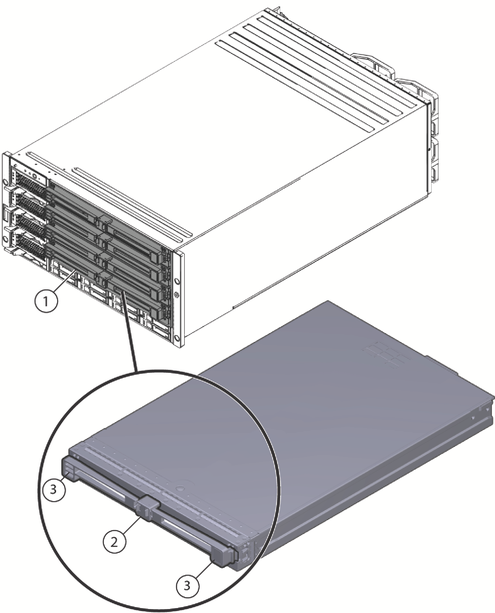 1
3
2
3