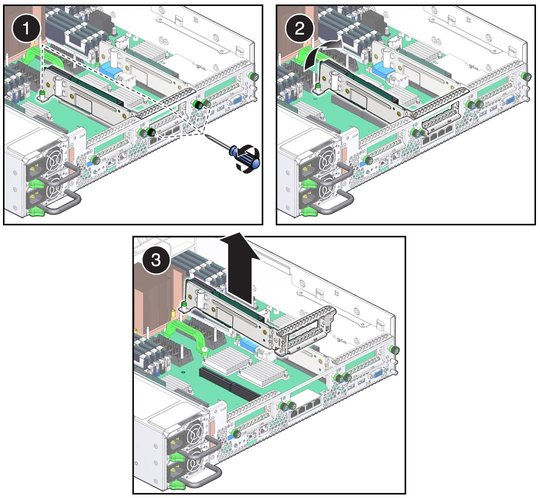 1

2

3