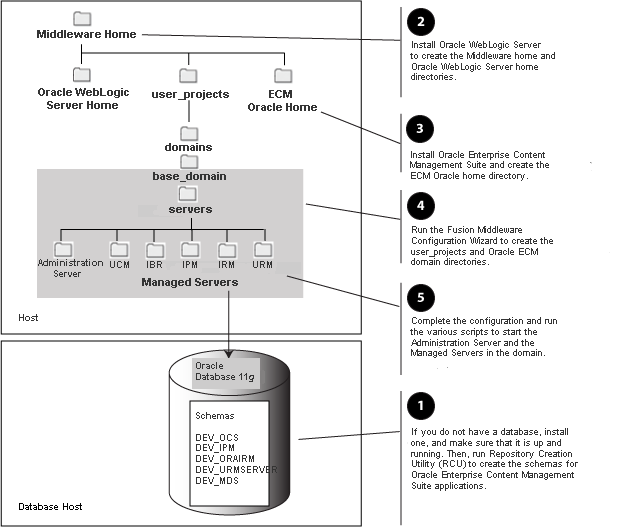 Middleware Home

Oracle WebLogic Server Home

user_projects

ECM Oracle Home

domains

base_domain

servers

Administration Server

UCM

IBR

IPM

IRM

URM

Managed Servers

Host

Oracle Database 11g

Schemas

DEV_OCS
DEV_IPM
DEV_ORAIRM
DEV_URMSERVER
DEV_MDS

Database Host

2

Install Oracle WebLogic Server to create the Middleware home and Oracle WebLogic Server home directories.

3

Install Oracle Enterprise Content Management Suite and create the ECM Oracle home directory.

4

Run the Fusion Middleware Configuration Wizard to create the user_projects and Oracle ECM domain directories.

5

Complete the configuration and run the various scripts to start the Administration Server and the Managed Servers in the domain.

1

If you do not have a database, install one, and make sure that it is up and running. Then, run Repository Creation Utility (RCU) to create the schemas for Oracle Enterprise Content Management Suite applications.