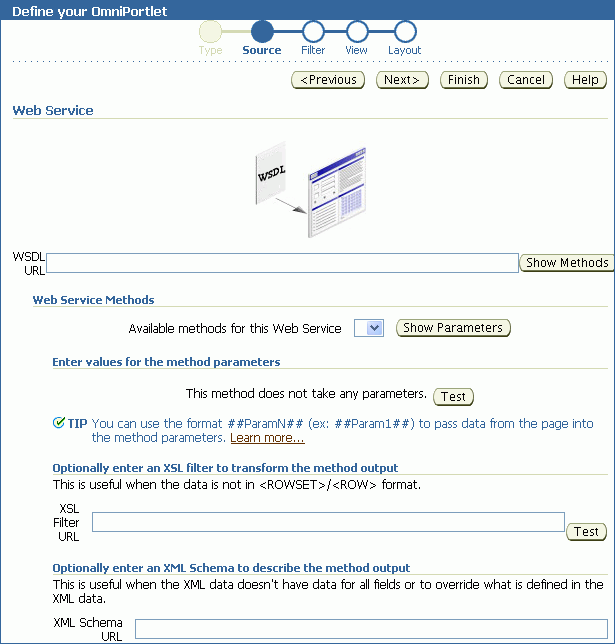 Define your OmniPortlet

Type Source Filter View Layout

<Previous Next> Finish Cancel Help

Web Service

WSDL

WSDL URL
Show Methods

Web Service Methods

Available methods for this Web Service
Show Parameters

Enter values for the method parameters

This method does not take any parameters. Test

TIP You can use the format ##ParamN## (ex: ##Param1##) to pass data from the page into the method parameters. Learn more...

Optionally enter an XSL filter to transform the method output

This is useful when the data is not in <ROWSET>/<ROW> format.

XSL Filter URL
Test

Optionally enter an XML Schema to describe the method output

This is useful when the XML data doesn't have data for all fields or to override what is defined in the XML data.

XML Schema URL