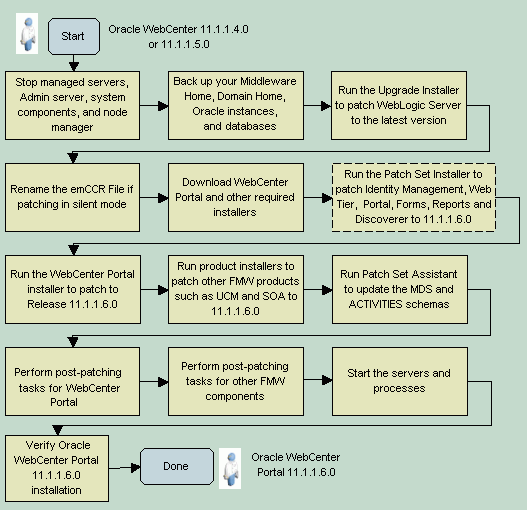 Start

Oracle WebCenter 11.1.1.4.0 or 11.1.1.5.0

Stop managed servers, Admin server, system components, and node manager

Back up your Middleware Home, Domain Home, Oracle instances, and databases

Run the Upgrade Installer to patch WebLogic Server to the latest version

Rename the emCCR File if patching in silent mode

Download WebCenter Portal and other required installers

Run the Patch Set Installer to patch Identity Management, Web Tier, Portal, Forms, Reports and Discoverer to 11.1.1.6.0

Run the WebCenter Portal installer to patch to Release 11.1.1.6.0

Run product installers to patch other FMW products such as UCM and SOA to 11.1.1.6.0

Run Patch Set Assistant to update the MDS and ACTIVITIES schemas

Perform post-patching tasks for WebCenter Portal

Perform post-patching tasks for other FMW components

Start the servers and processes

Verify Oracle WebCenter Portal 11.1.1.6.0 installation

Done

Oracle WebCenter Portal 11.1.1.6.0