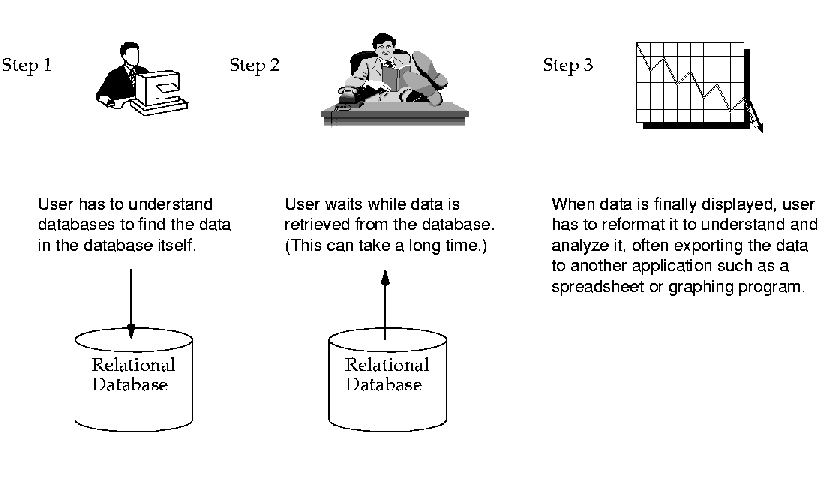 Step 1

Step 2

Step 3

User has to understand databases to find the data in the database itself.

User waits while data is retrieved from the database. (This can take a long time.)

When data is finally displayed, user has to reformat it to understand and analyze it, often exporting the data to another application such as a spreadsheet or graphing program.

Relational Database

Relational Database