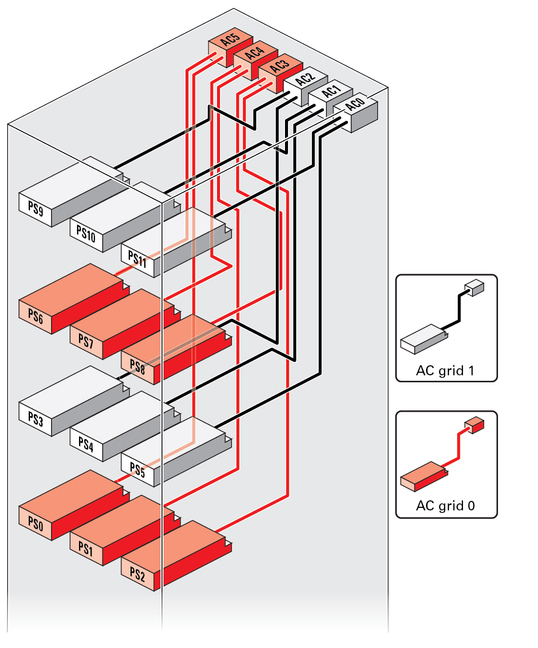 AC5
AC4
AC3
AC2
AC1
AC0
PS9
PS10
PS11
PS6
PS7
PS8
PS3
PS4
PS5
PS0
PS1
PS2
AC grid 1
AC grid 0