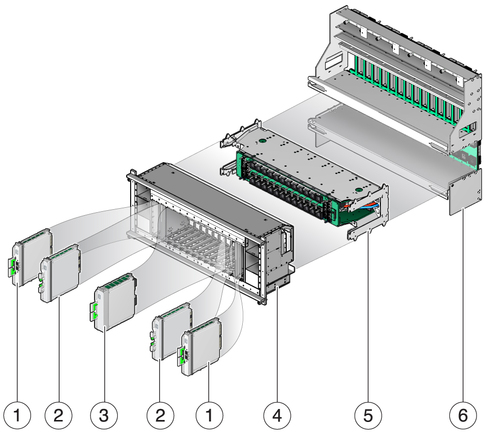 1
2
3
2
1
4
5
6