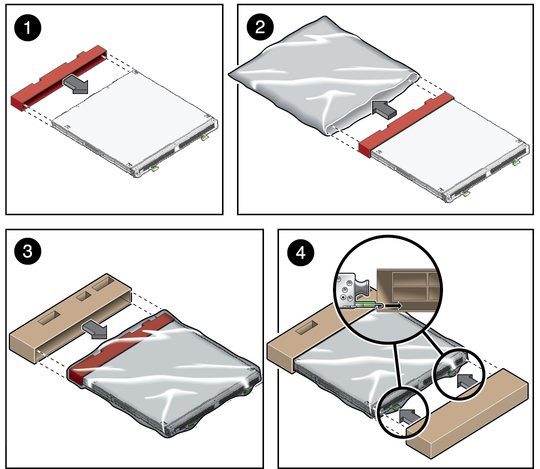 1

2

3

4