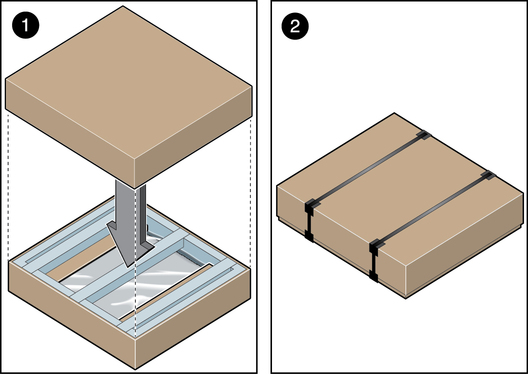 1

2