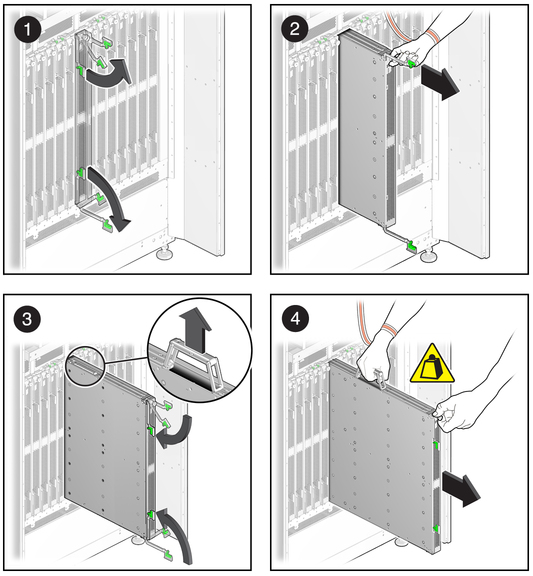 1

2

3

4