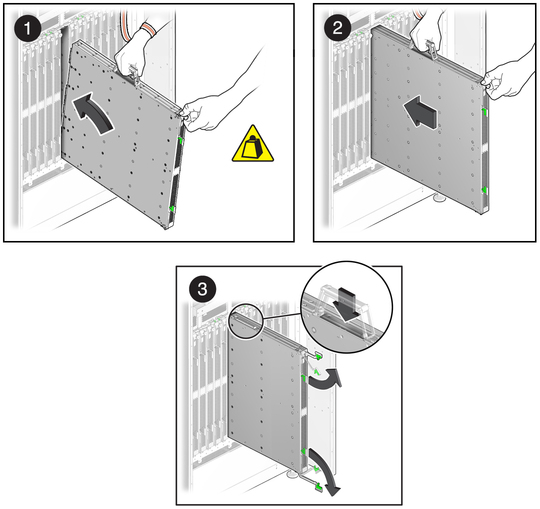 1

2

3