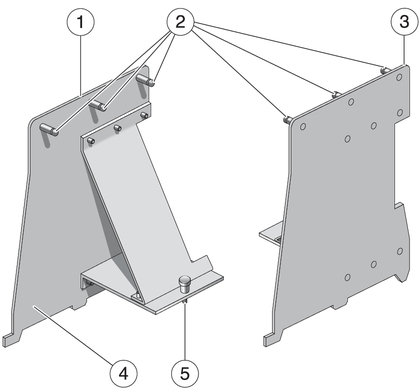 1
2
3
4
5