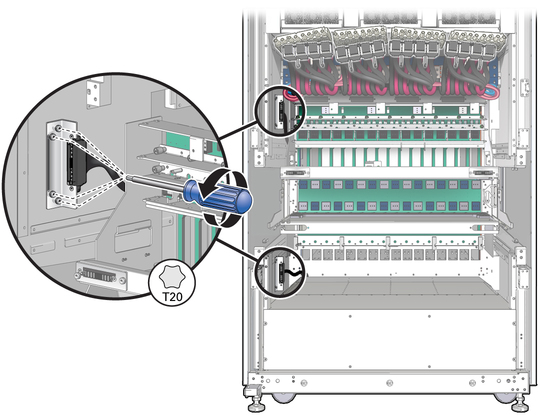 T20