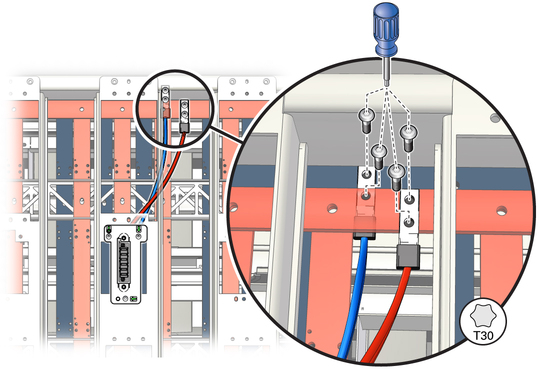 T30