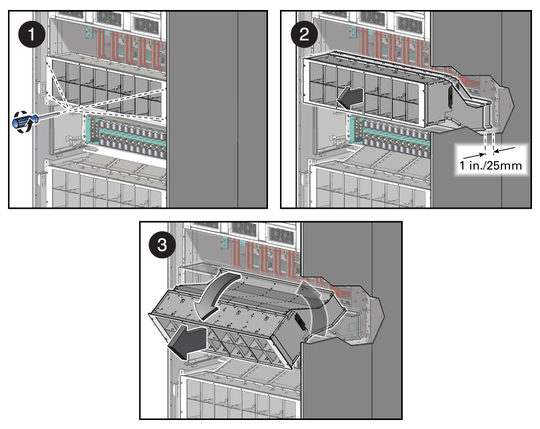 1

2

1 in./25mm

3