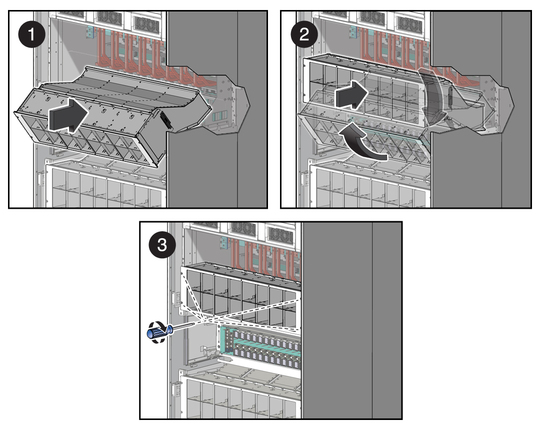 1

2

3