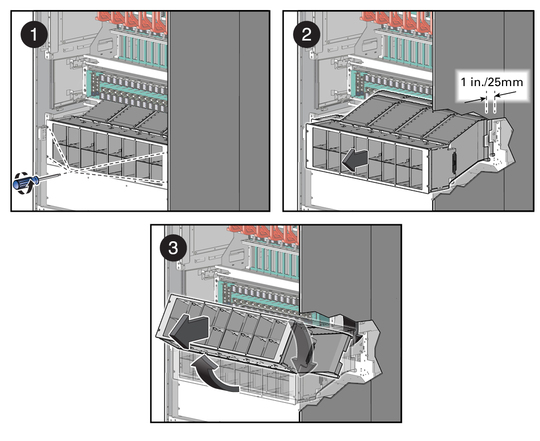 1

2

1 in./25mm

3