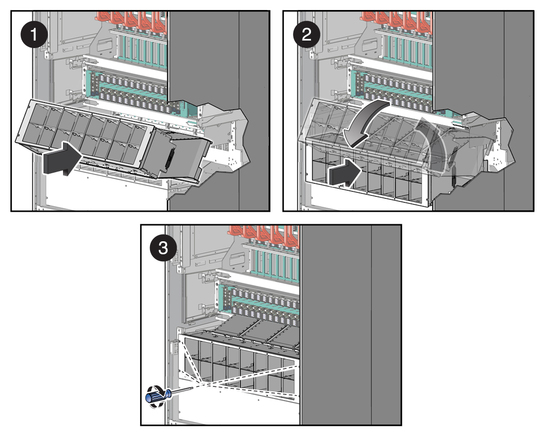 1

2

3