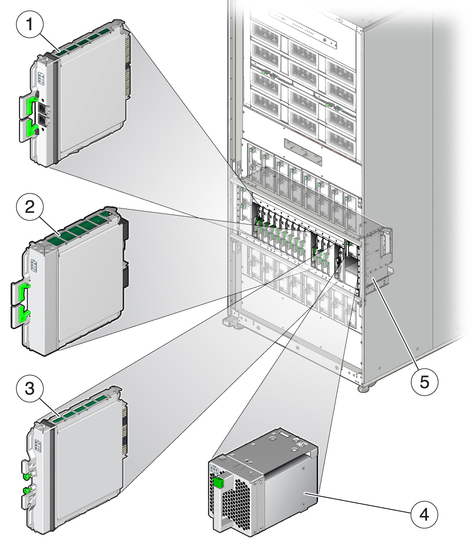 1

2

3

4

5