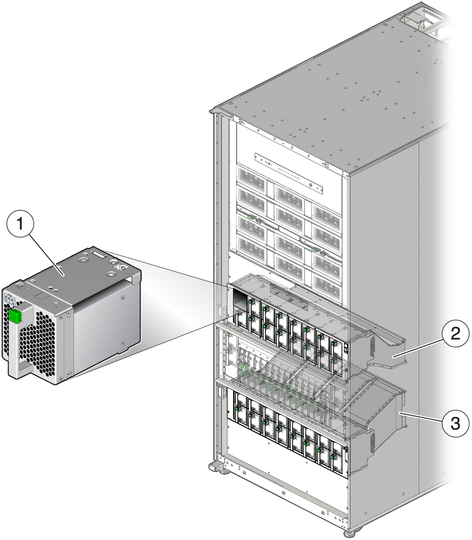 1

2

3