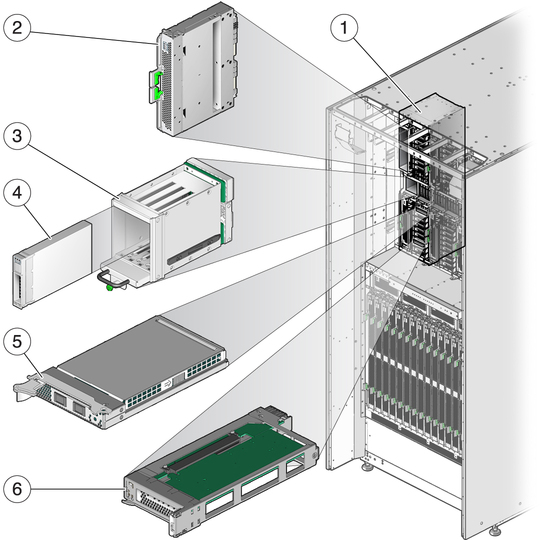 2
1
3
4
5
6