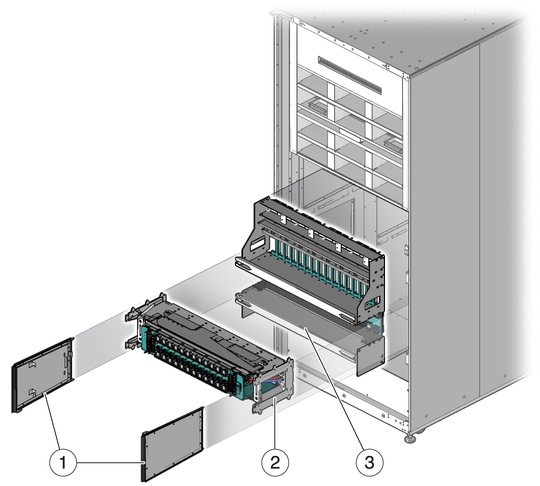 1
2
3