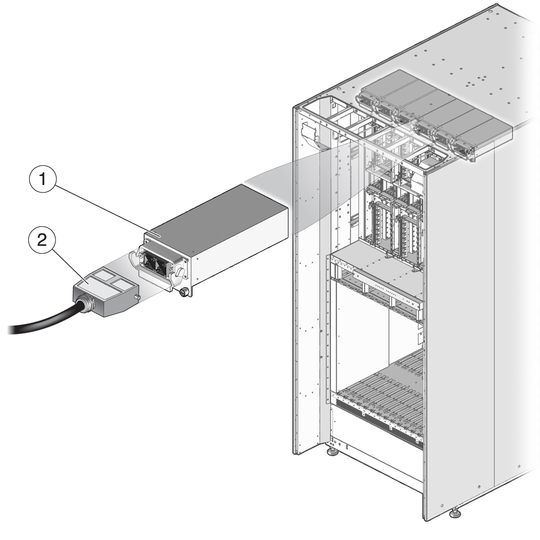 1
2