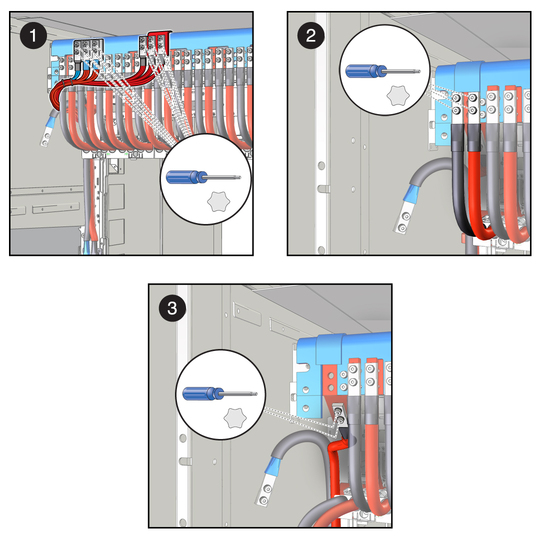 1

2

3