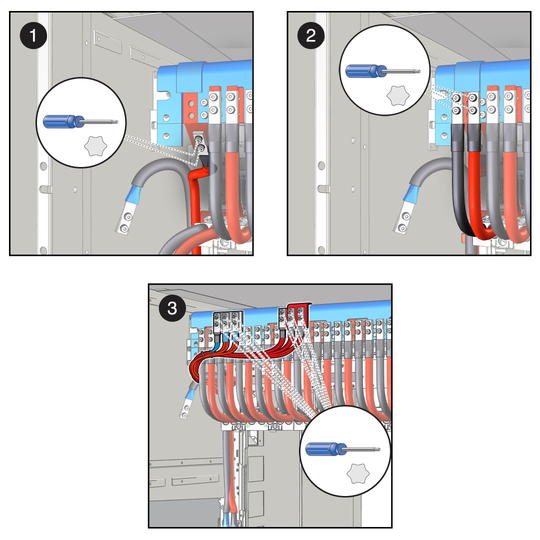 1

2

3