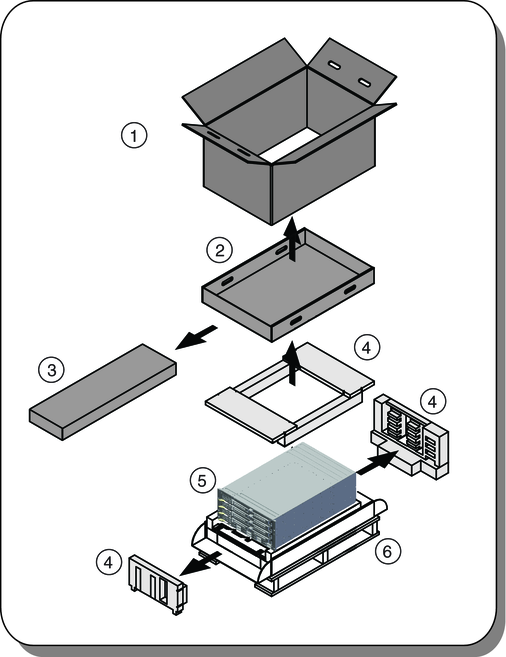 1
2
3
4
4
5
6
4