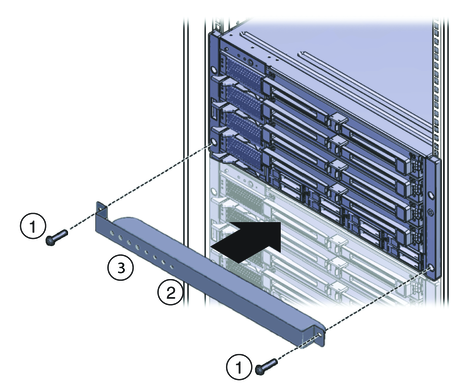 1
3
2
1