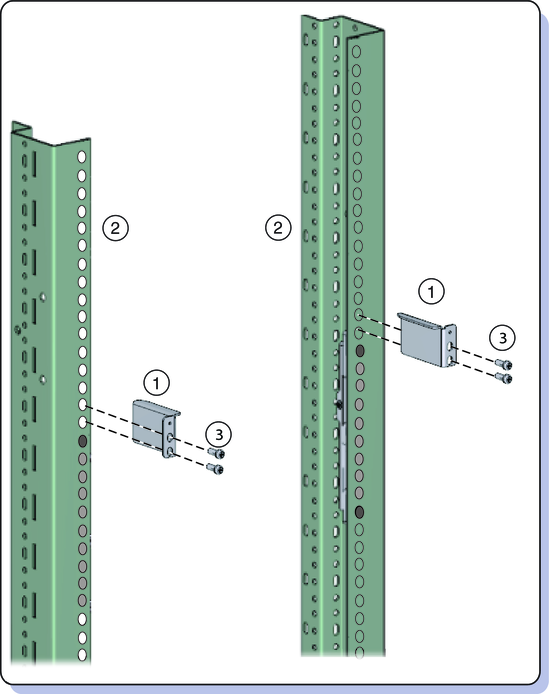 2
1
3
2
1
3