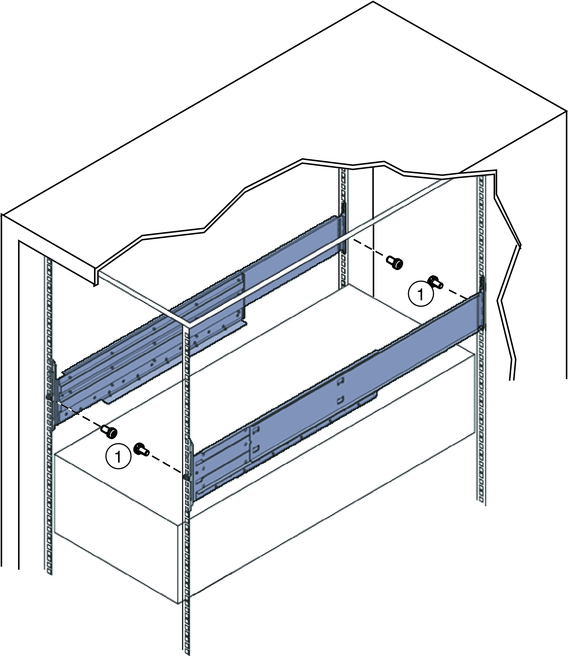 1

1