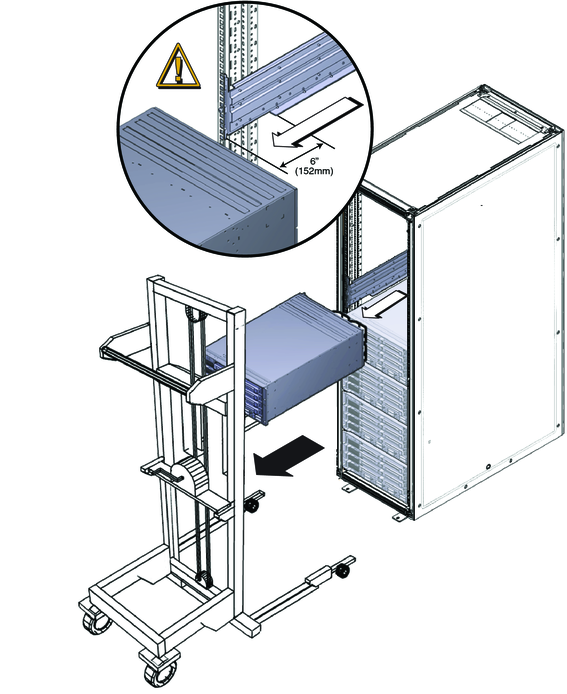 6"
(152mm)