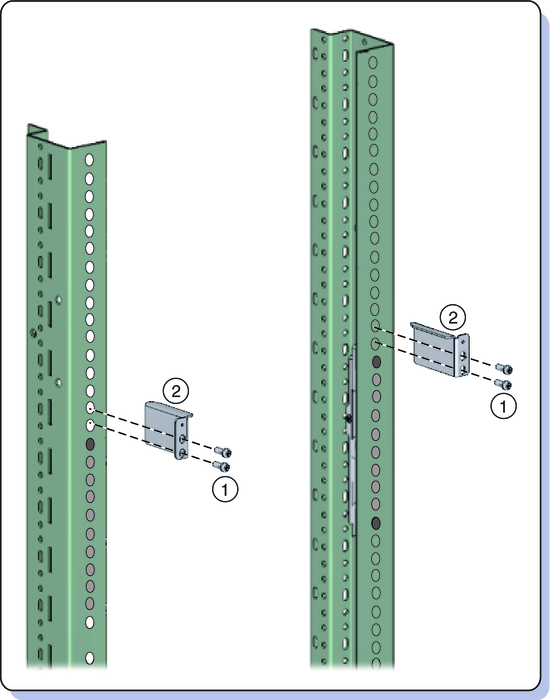 2
1
2
1