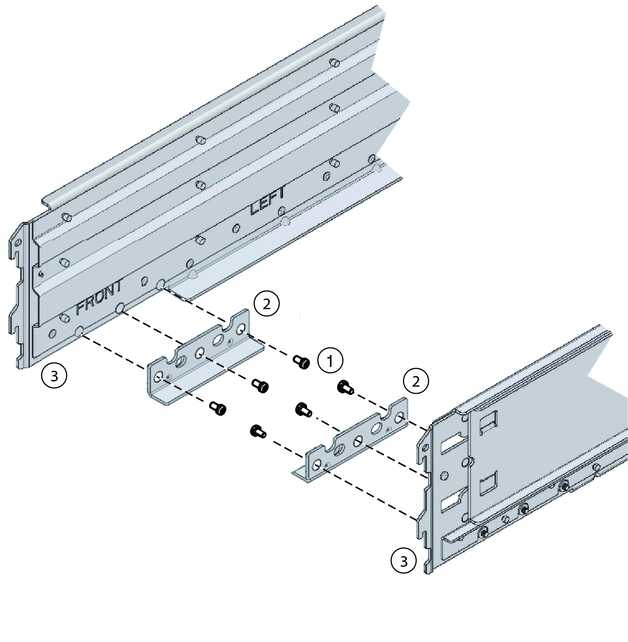 LEFT
FRONT
2
1
2
3
3