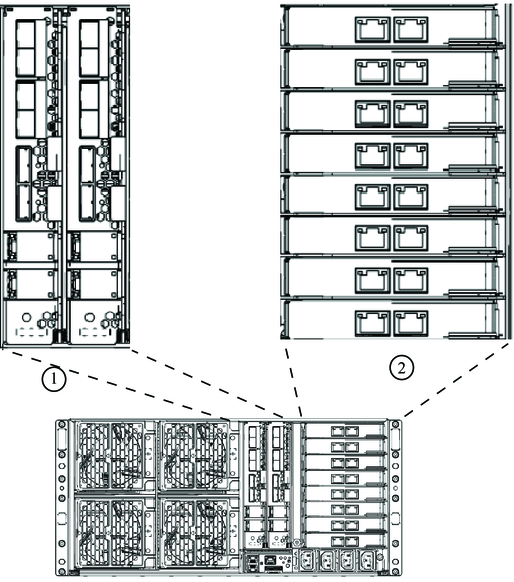 1

2