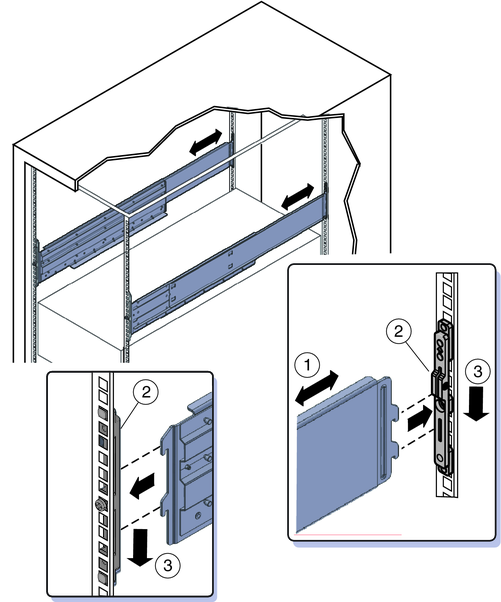 2
1
3
2
3