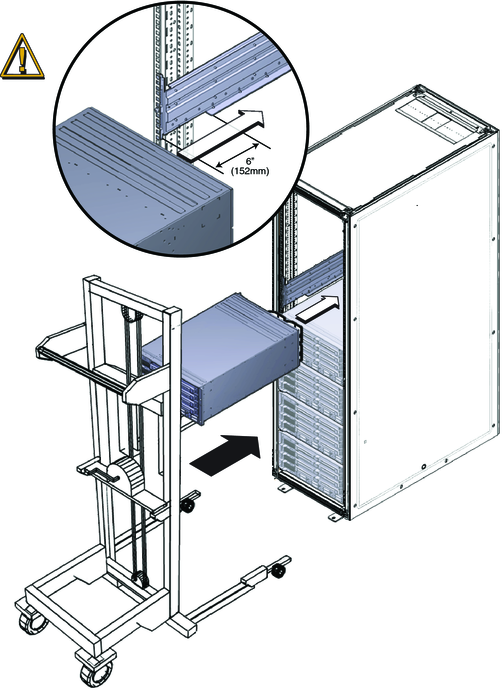 6"
(152mm)